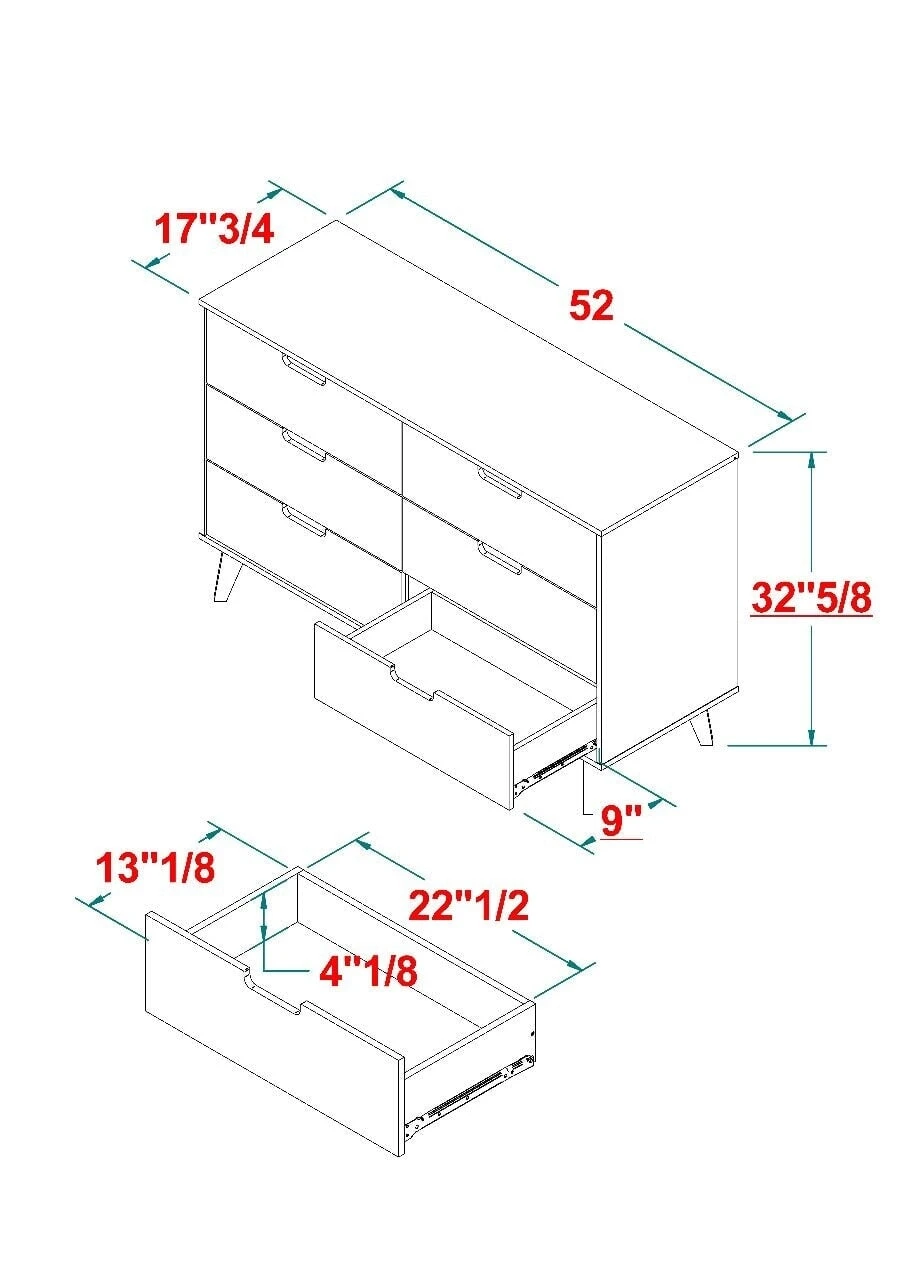 17"3/4

52

32"5/8

9"

13"1/8

22"1/2

4"1/8